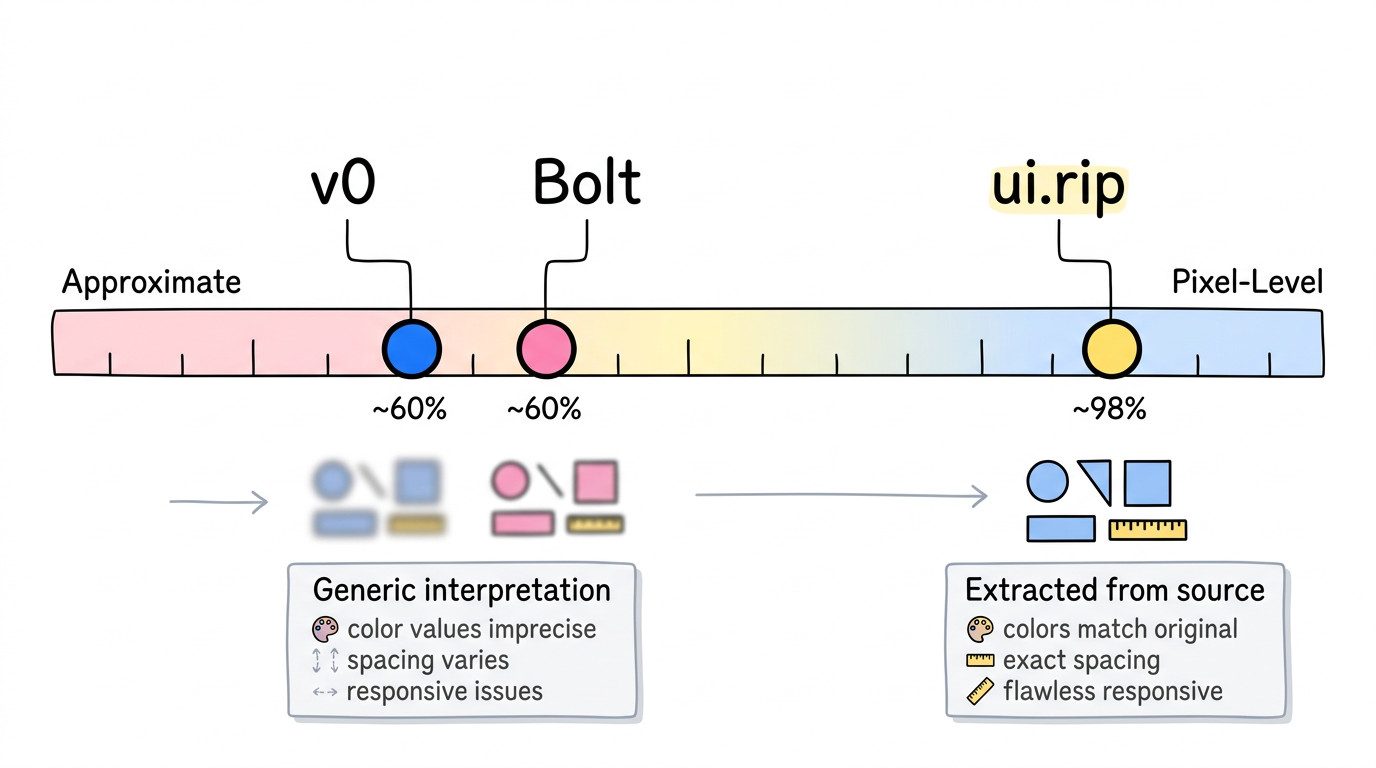 v0
Bolt
ui.rip

Approximate
Pixel-Level

~60%
~60%
~98%

Generic interpretation
color values imprecise
spacing varies
responsive issues

Extracted from source
colors match original
exact spacing
flawless responsive